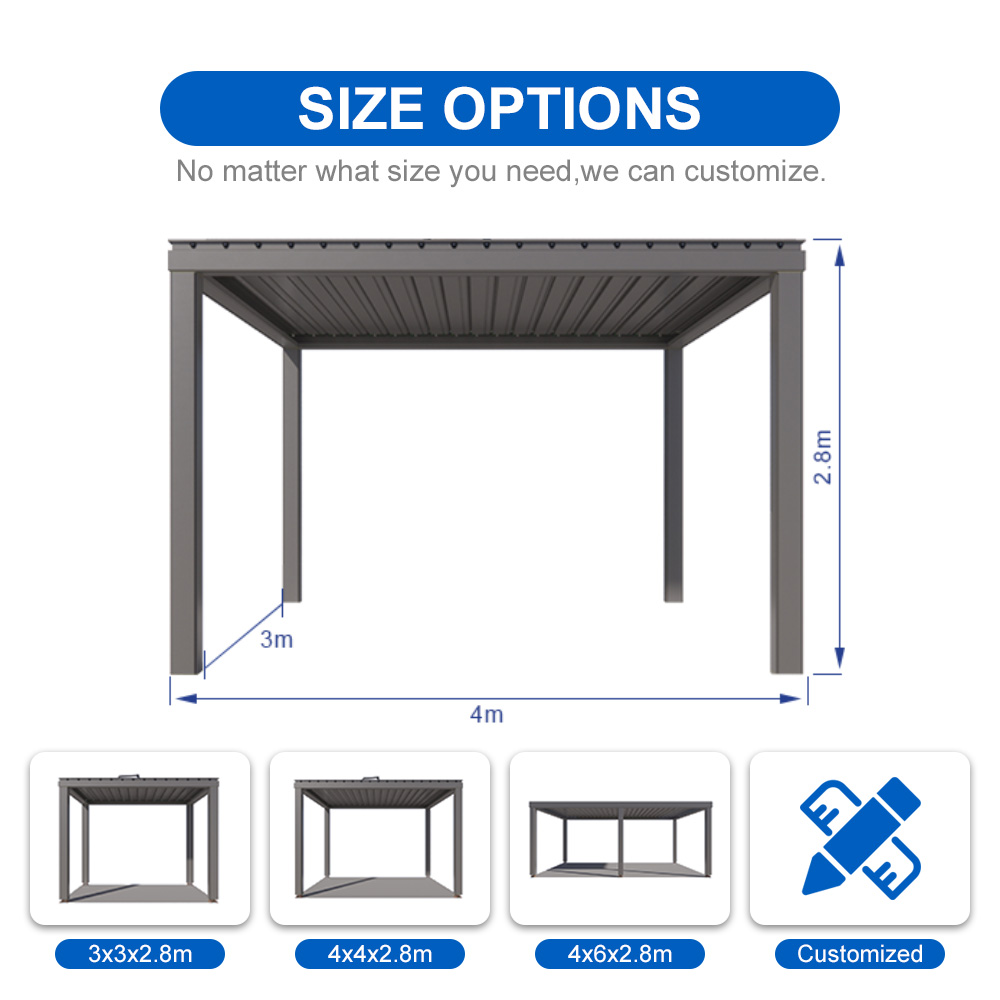 SIZE OPTIONS

No matter what size you need,we can customize.

2.8m

3m

4m

3x3x2.8m

4x4x2.8m

4x6x2.8m

Customized